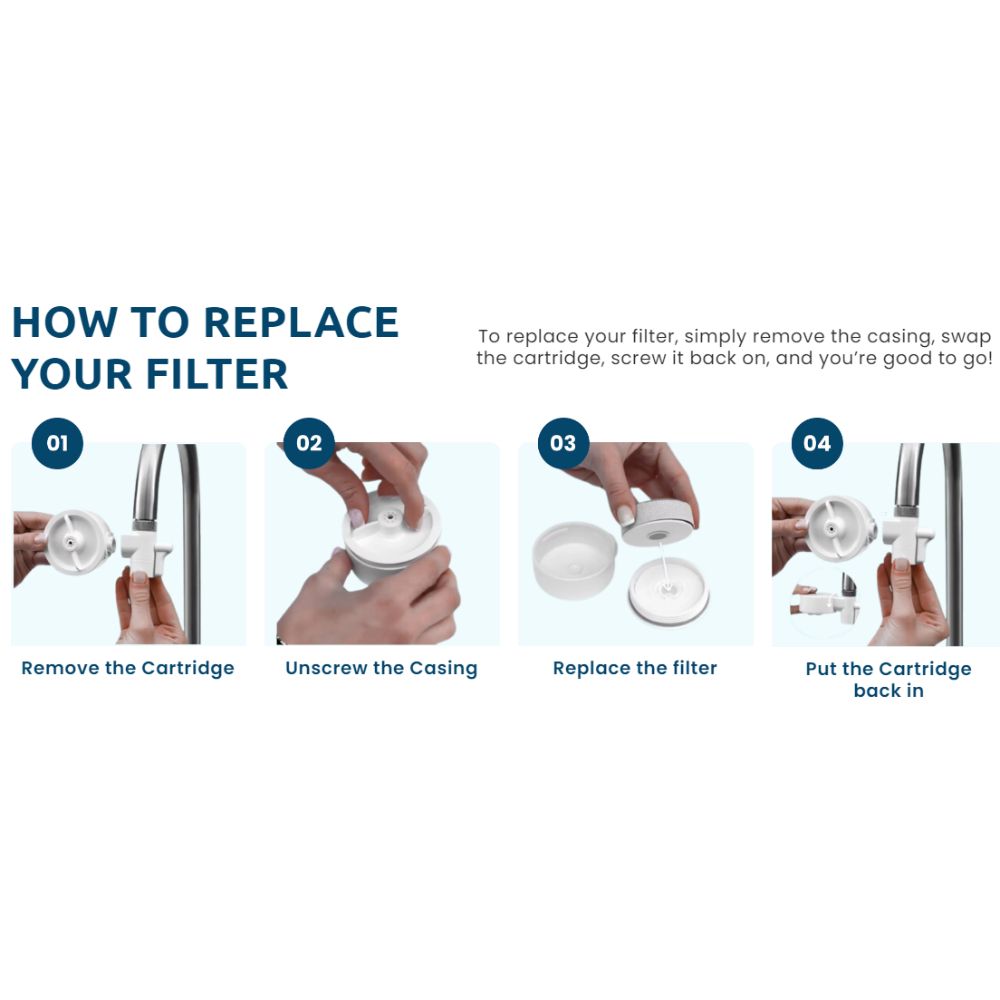 HOW TO REPLACE YOUR FILTER

To replace your filter, simply remove the casing, swap the cartridge, screw it back on, and you're good to go!

01

Remove the Cartridge

02

Unscrew the Casing

03

Replace the filter

04

Put the Cartridge back in