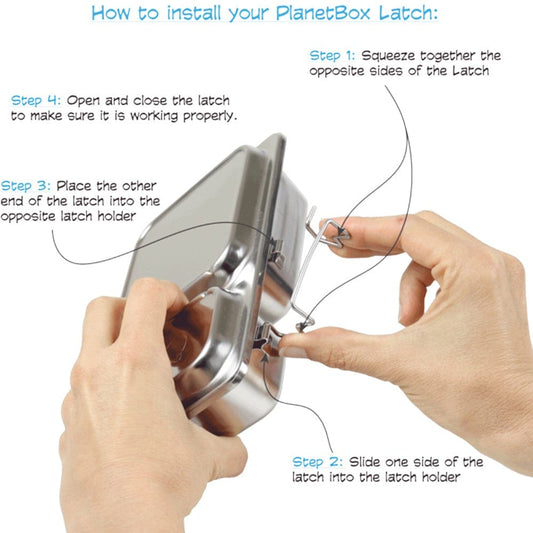 How to install your PlanetBox Latch:

Step 1: Squeeze together the opposite sides of the Latch

Step 4: Open and close the latch to make sure it is working properly.

Step 3: Place the other end of the latch into the opposite latch holder

Step 2: Slide one side of the latch into the latch holder