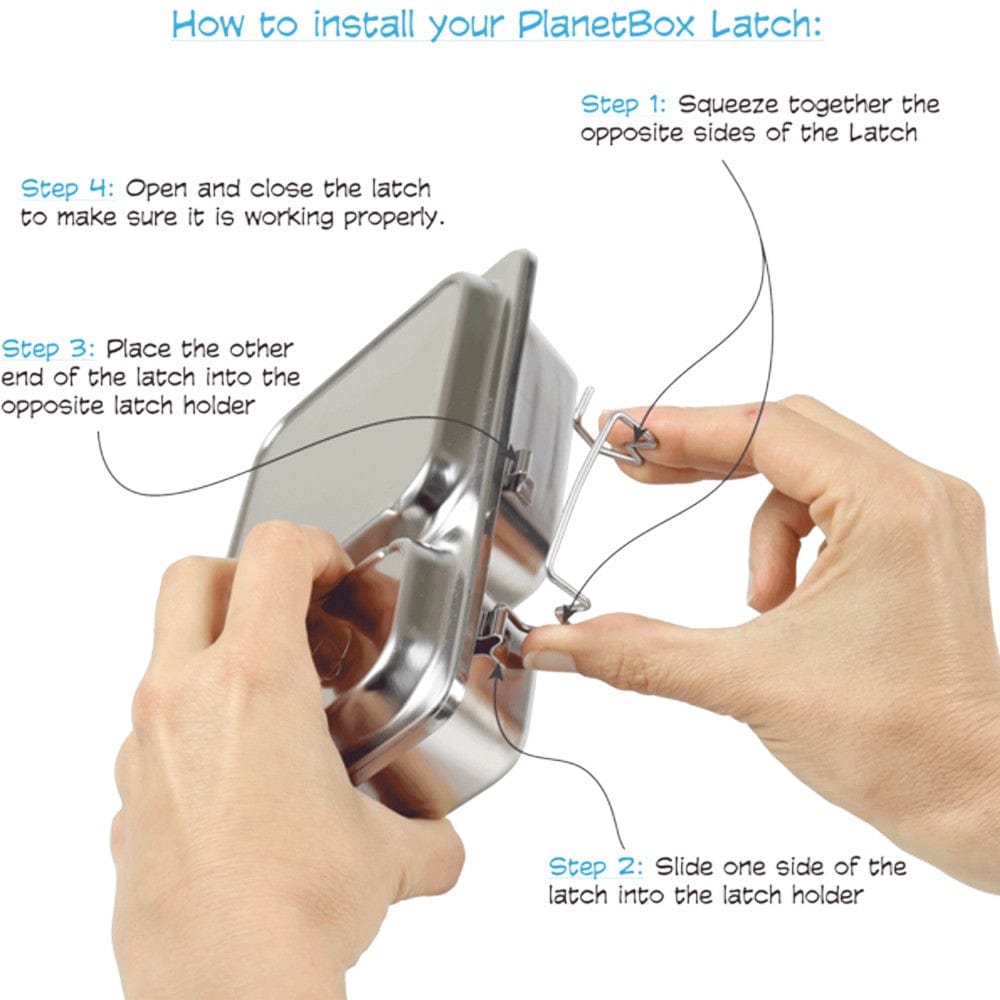 How to install your PlanetBox Latch:

Step 1: Squeeze together the opposite sides of the Latch

Step 4: Open and close the latch to make sure it is working properly.

Step 3: Place the other end of the latch into the opposite latch holder

Step 2: Slide one side of the latch into the latch holder